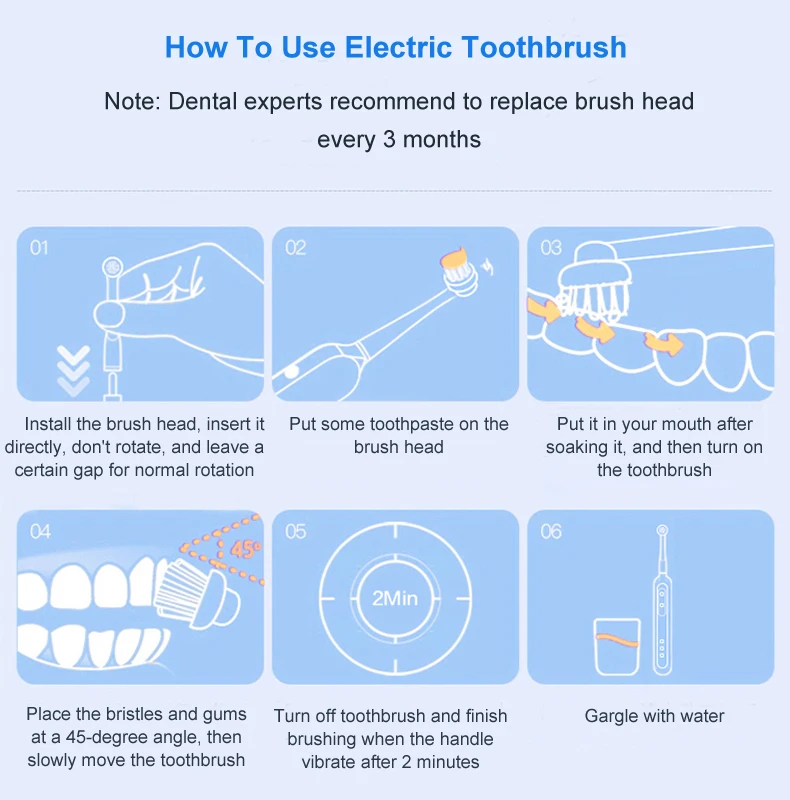 How To Use Electric Toothbrush

Note: Dental experts recommend to replace brush head every 3 months

01

Install the brush head, insert it directly, don't rotate, and leave a certain gap for normal rotation

02

Put some toothpaste on the brush head

03

Put it in your mouth after soaking it, and then turn on the toothbrush

04

45°

Place the bristles and gums at a 45-degree angle, then slowly move the toothbrush

05

2Min

Turn off toothbrush and finish brushing when the handle vibrate after 2 minutes

06

Gargle with water